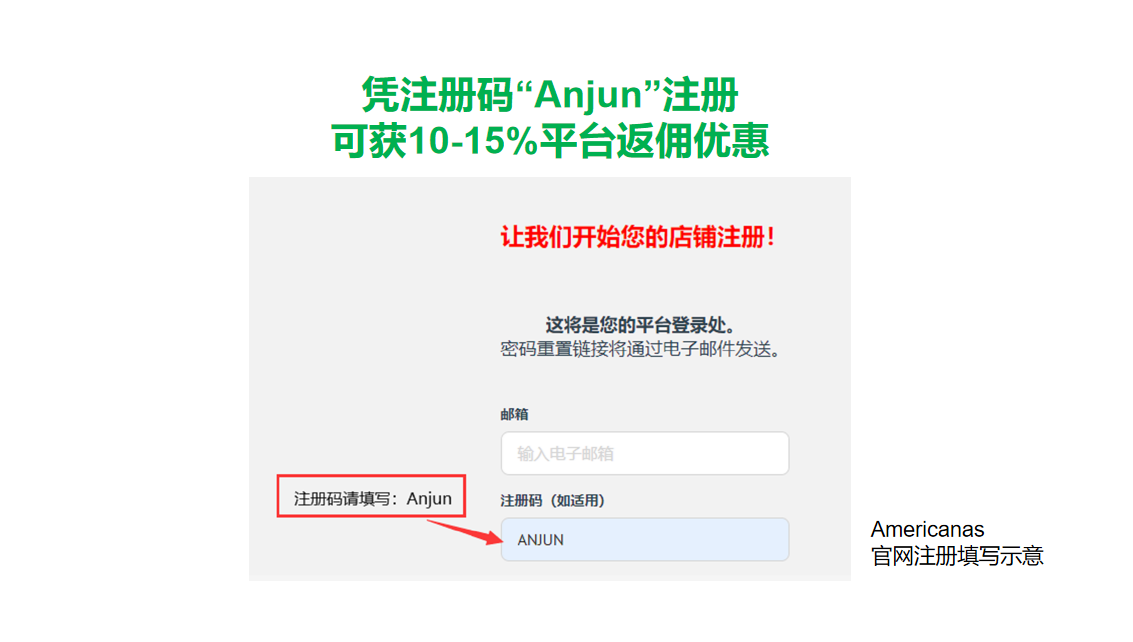 凭注册码“Anjun”注册
可获10-15%平台返佣优惠

让我们开始您的店铺注册！

这将是您的平台登录处。
密码重置链接将通过电子邮件发送。

邮箱

输入电子邮箱

注册码请填写：Anjun

注册码（如适用）

ANJUN

Americanas
官网注册填写示意